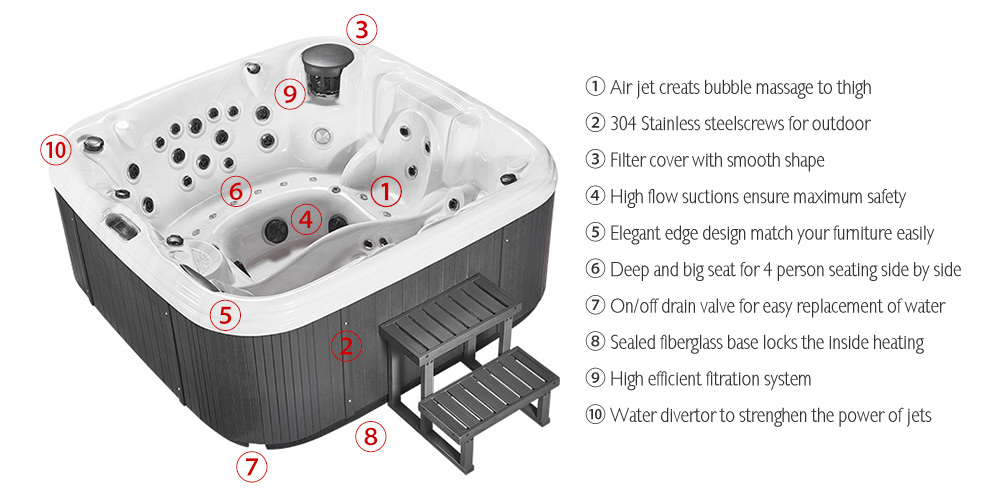 3
9
10
6
1
4
5
2
8
7

① Air jet creats bubble massage to thigh
② 304 Stainless steelscrews for outdoor
③ Filter cover with smooth shape
④ High flow suctions ensure maximum safety
⑤ Elegant edge design match your furniture easily
⑥ Deep and big seat for 4 person seating side by side
⑦ On/off drain valve for easy replacement of water
⑧ Sealed fiberglass base locks the inside heating
⑨ High efficient fitration system
⑩ Water divertor to strenghen the power of jets